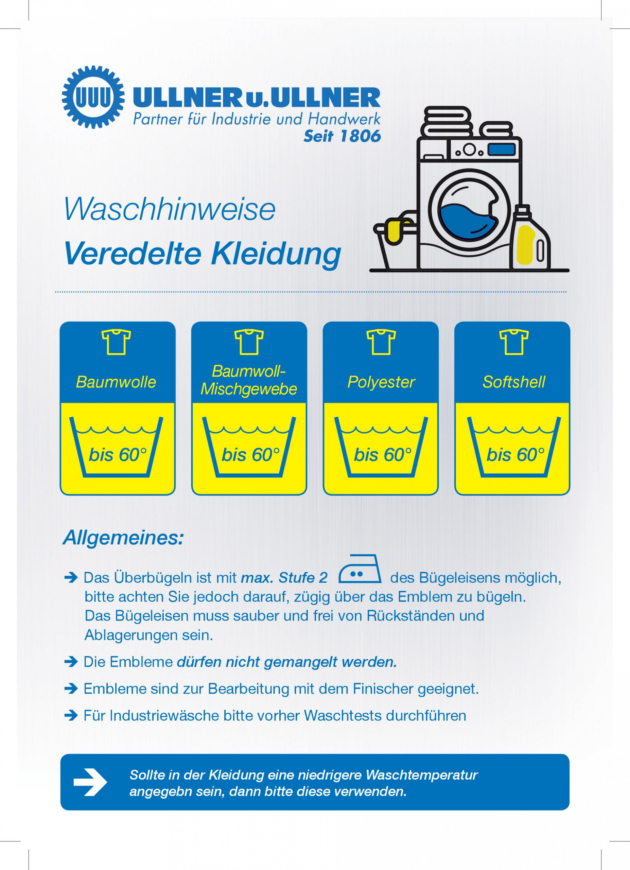 UUU ULLNER u. ULLNER
Partner für Industrie und Handwerk
Seit 1806

Waschhinweise
Veredelte Kleidung

Baumwolle
bis 60°

Baumwoll-Mischgewebe
bis 60°

Polyester
bis 60°

Softshell
bis 60°

Allgemeines:

➔ Das Überbügeln ist mit max. Stufe 2 des Bügeleisens möglich, bitte achten Sie jedoch darauf, zügig über das Emblem zu bügeln. Das Bügeleisen muss sauber und frei von Rückständen und Ablagerungen sein.

➔ Die Embleme dürfen nicht gemangelt werden.

➔ Embleme sind zur Bearbeitung mit dem Finischer geeignet.

➔ Für Industriewäsche bitte vorher Waschtests durchführen

Sollte in der Kleidung eine niedrigere Waschtemperatur angegebn sein, dann bitte diese verwenden.